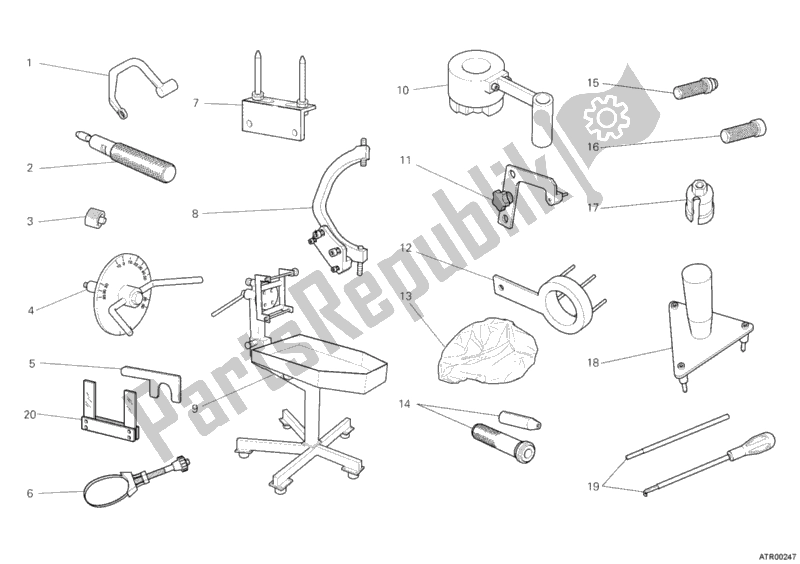 1
2
3
4
5
20
6
7
8
9
10
11
12
13
14
15
16
17
18
19
PartsRepublik
ATR00247